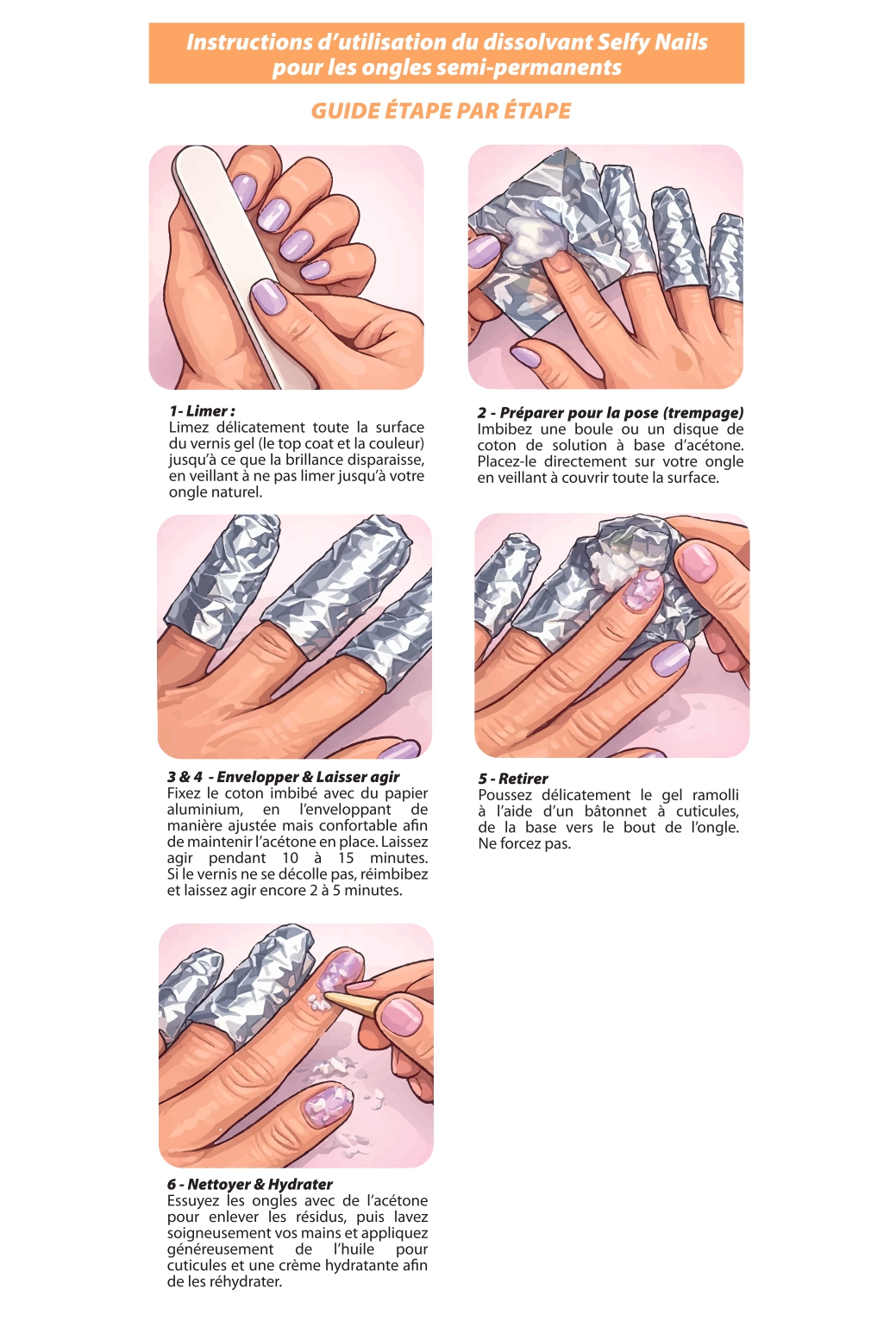 Instructions d'utilisation du dissolvant Selfy Nails pour les ongles semi-permanents

GUIDE ÉTAPE PAR ÉTAPE

1- Limer :
Limez délicatement toute la surface du vernis gel (le top coat et la couleur) jusqu'à ce que la brillance disparaisse, en veillant à ne pas limer jusqu'à votre ongle naturel.

2 - Préparer pour la pose (trempage)
Imbibez une boule ou un disque de coton de solution à base d'acétone. Placez-le directement sur votre ongle en veillant à couvrir toute la surface.

3 & 4 - Envelopper & Laisser agir
Fixez le coton imbibé avec du papier aluminium, en l'enveloppant de manière ajustée mais confortable afin de maintenir l'acétone en place. Laissez agir pendant 10 à 15 minutes. Si le vernis ne se décolle pas, réimbibez et laissez agir encore 2 à 5 minutes.

5 - Retirer
Poussez délicatement le gel ramolli à l'aide d'un bâtonnet à cuticules, de la base vers le bout de l'ongle. Ne forcez pas.

6 - Nettoyer & Hydrater
Essuyez les ongles avec de l'acétone pour enlever les résidus, puis lavez soigneusement vos mains et appliquez généreusement de l'huile pour cuticules et une crème hydratante afin de les réhydrater.